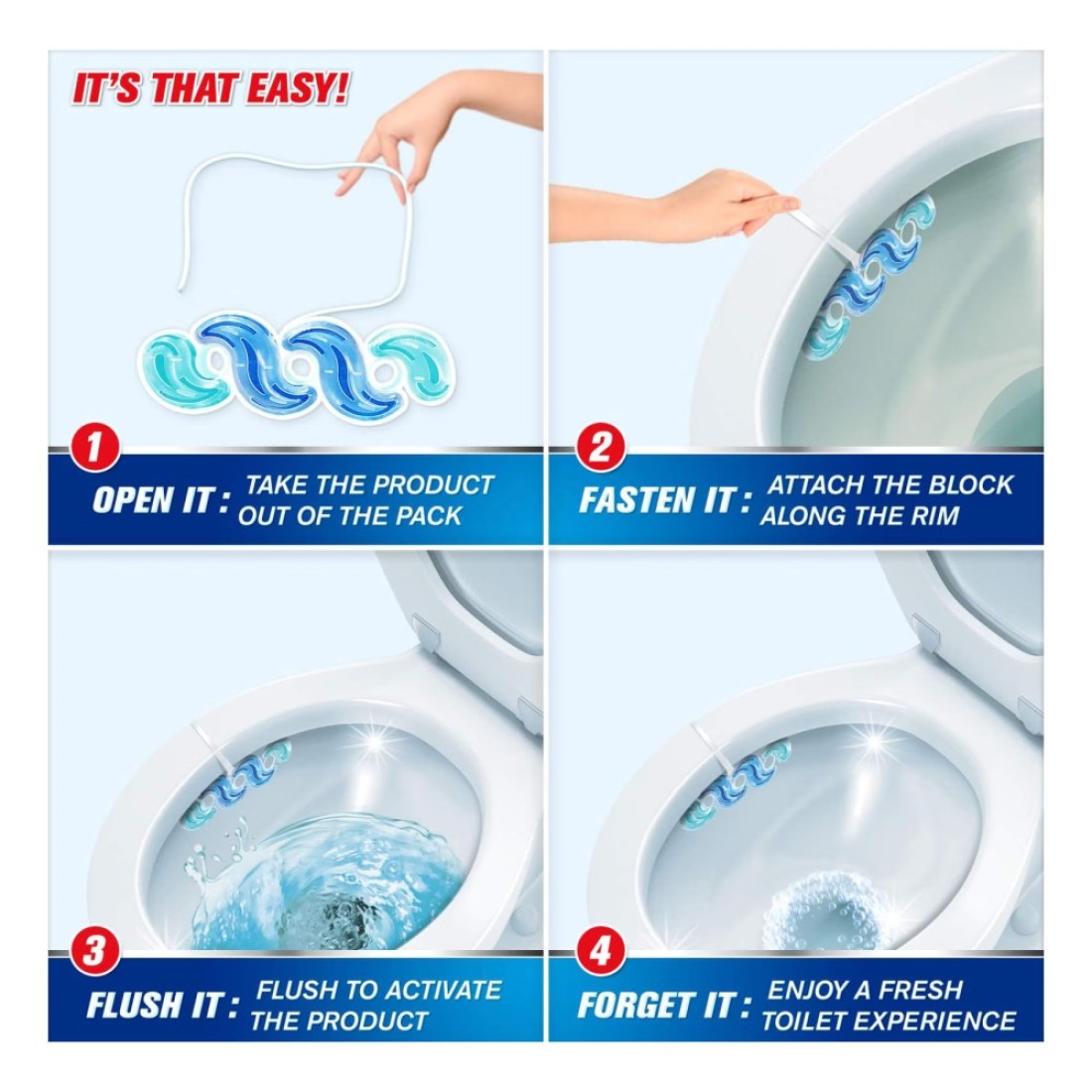 IT'S THAT EASY!

1
OPEN IT : TAKE THE PRODUCT OUT OF THE PACK

2
FASTEN IT : ATTACH THE BLOCK ALONG THE RIM

3
FLUSH IT : FLUSH TO ACTIVATE THE PRODUCT

4
FORGET IT : ENJOY A FRESH TOILET EXPERIENCE