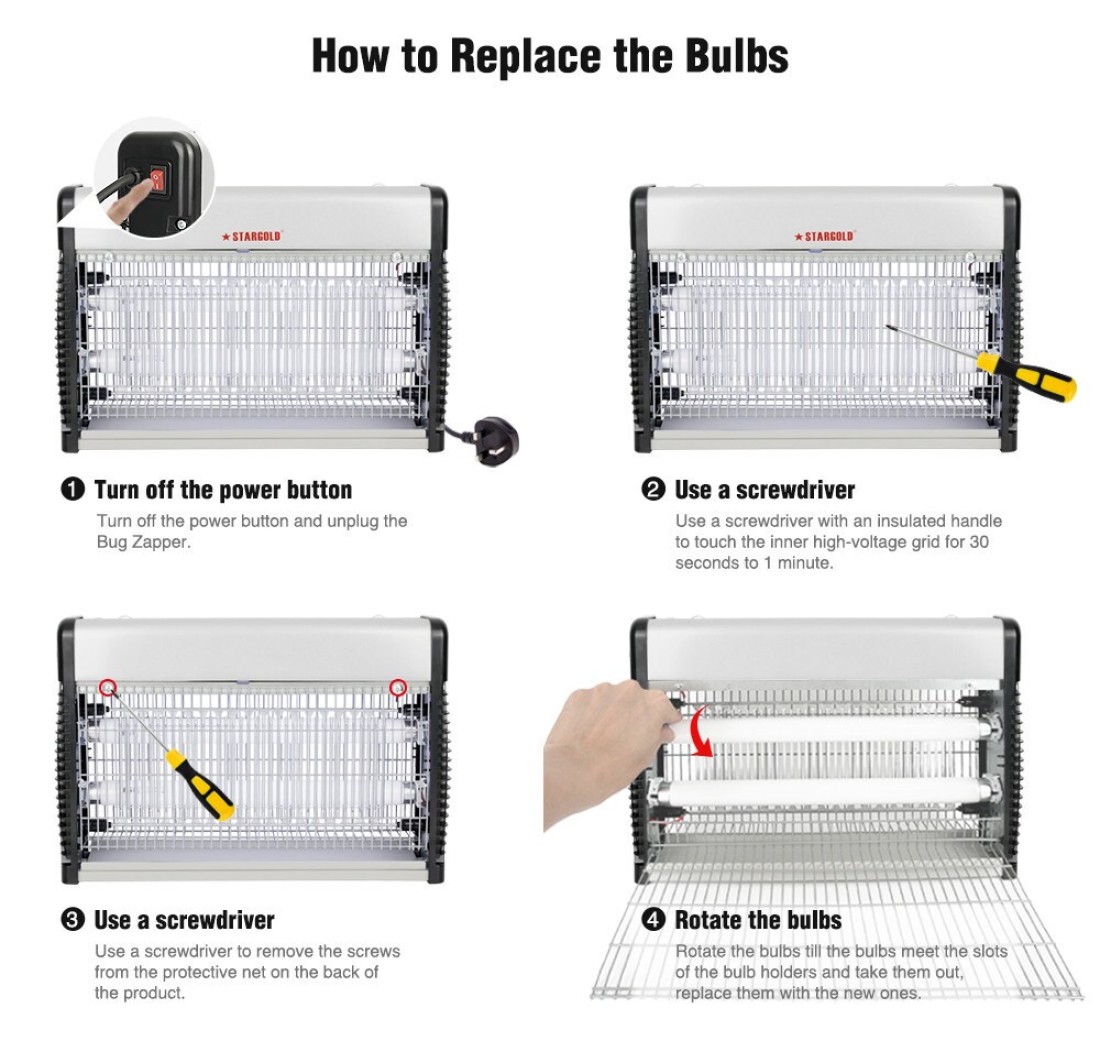 How to Replace the Bulbs

★ STARGOLD

★ STARGOLD

❶ Turn off the power button
Turn off the power button and unplug the Bug Zapper.

❷ Use a screwdriver
Use a screwdriver with an insulated handle to touch the inner high-voltage grid for 30 seconds to 1 minute.

❸ Use a screwdriver
Use a screwdriver to remove the screws from the protective net on the back of the product.

❹ Rotate the bulbs
Rotate the bulbs till the bulbs meet the slots of the bulb holders and take them out, replace them with the new ones.