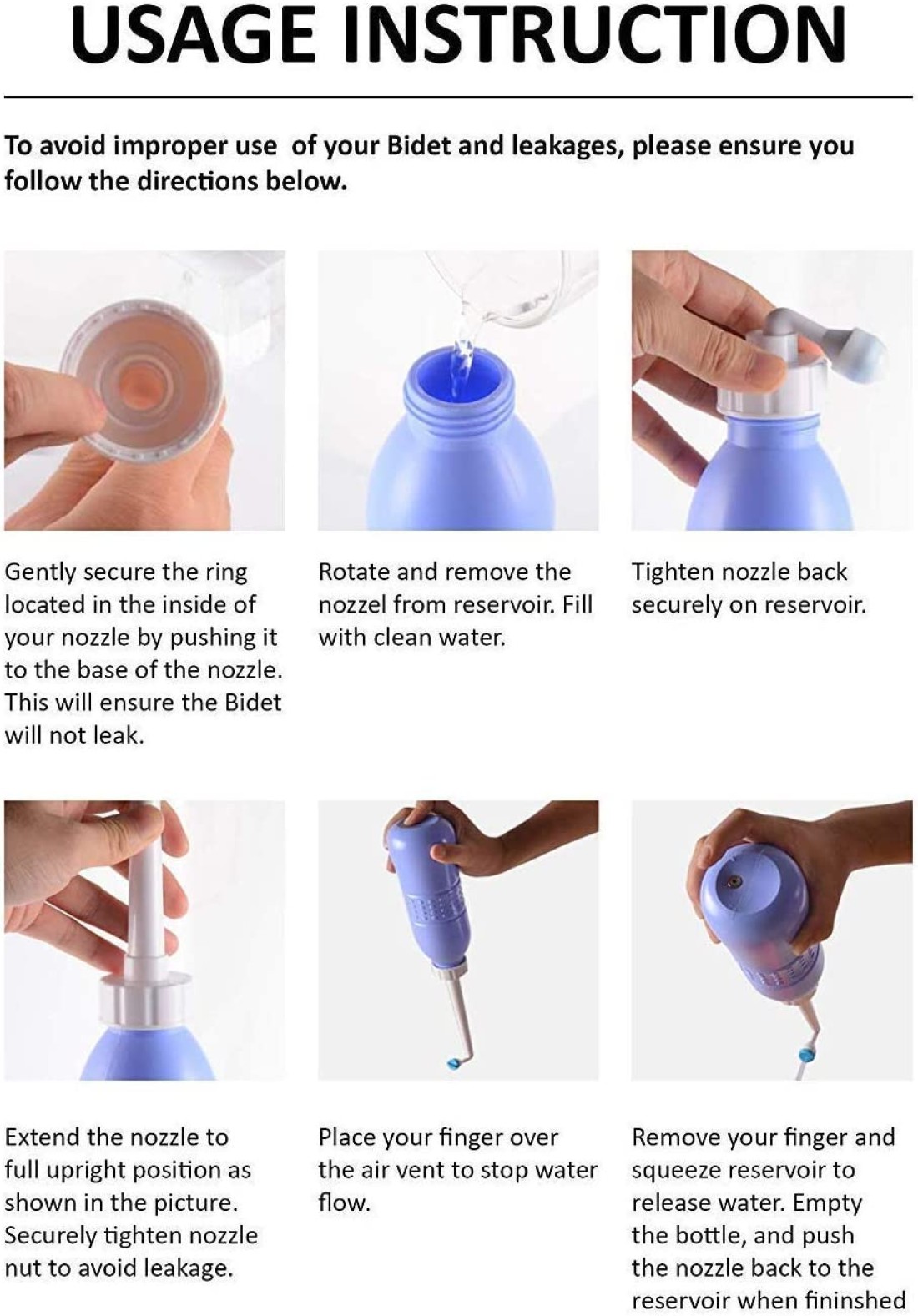 USAGE INSTRUCTION

To avoid improper use of your Bidet and leakages, please ensure you follow the directions below.

Gently secure the ring located in the inside of your nozzle by pushing it to the base of the nozzle. This will ensure the Bidet will not leak.

Rotate and remove the nozzel from reservoir. Fill with clean water.

Tighten nozzle back securely on reservoir.

Extend the nozzle to full upright position as shown in the picture. Securely tighten nozzle nut to avoid leakage.

Place your finger over the air vent to stop water flow.

Remove your finger and squeeze reservoir to release water. Empty the bottle, and push the nozzle back to the reservoir when fininshed