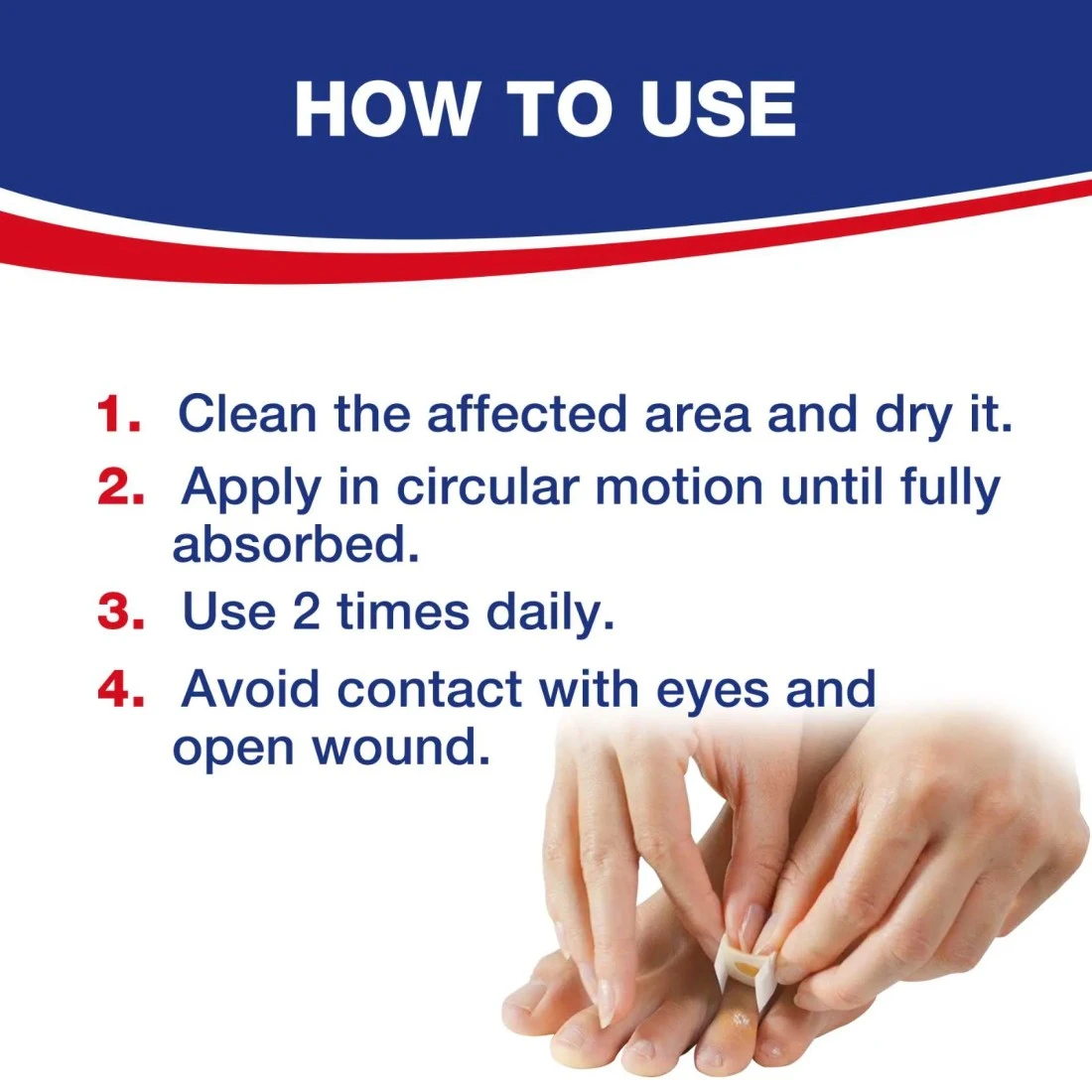 HOW TO USE

1. Clean the affected area and dry it.
2. Apply in circular motion until fully absorbed.
3. Use 2 times daily.
4. Avoid contact with eyes and open wound.